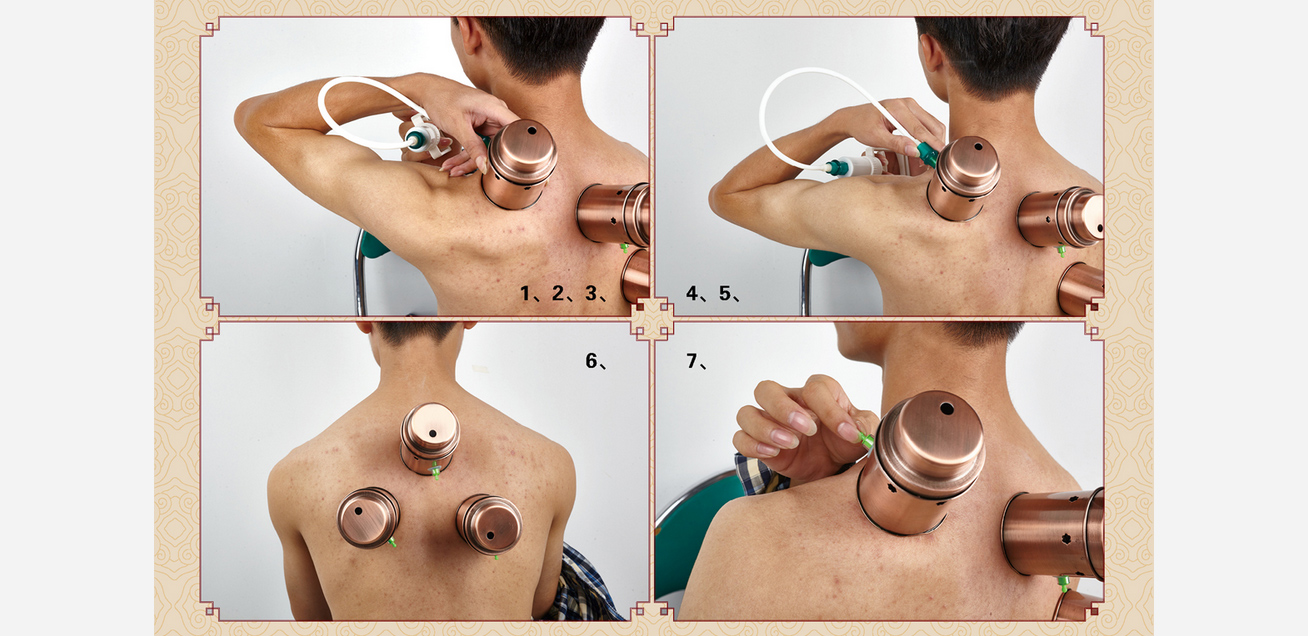 1、2、3、

4、5、

6、

7、